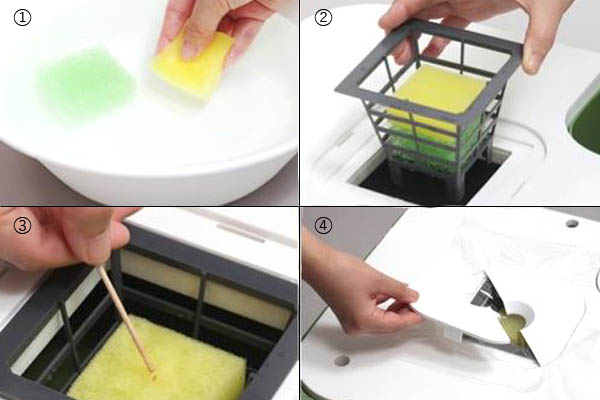 ①

②

③

④